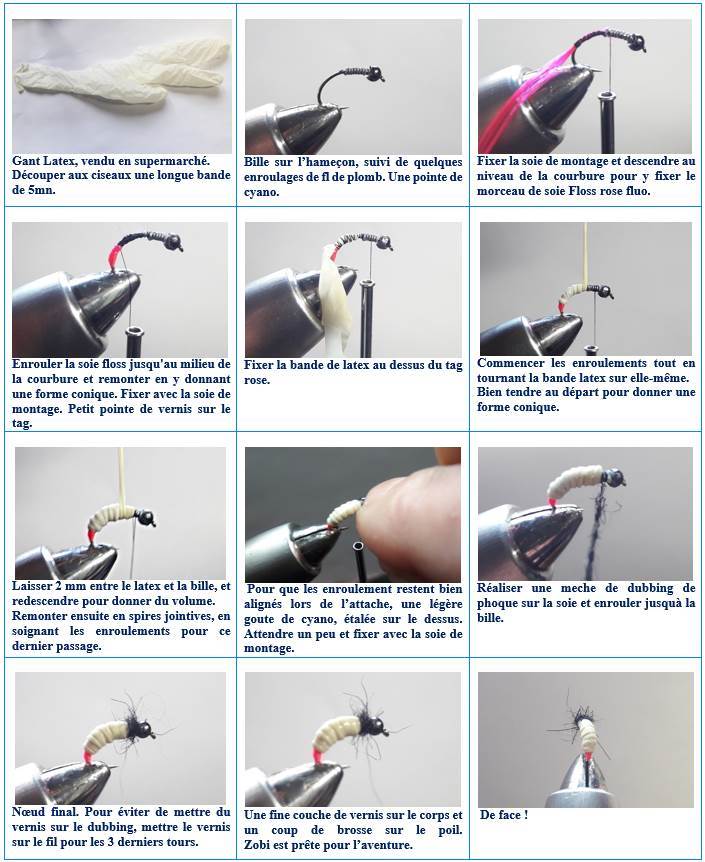 | | | |
|---|---|---|
| Gant Latex, vendu en supermarché. Découper aux ciseaux une longue bande de 5mn. | Bille sur l'hameçon, suivi de quelques enroulages de fl de plomb. Une pointe de cyano. | Fixer la soie de montage et descendre au niveau de la courbure pour y fixer le morceau de soie Floss rose fluo. |
| Enrouler la soie floss jusqu'au milieu de la courbure et remonter en y donnant une forme conique. Fixer avec la soie de montage. Petit pointe de vernis sur le tag. | Fixer la bande de latex au dessus du tag rose. | Commencer les enroulements tout en tournant la bande latex sur elle-même. Bien tendre au départ pour donner une forme conique. |
| Laisser 2 mm entre le latex et la bille, et redescendre pour donner du volume. Remonter ensuite en spires jointives, en soignant les enroulements pour ce dernier passage. | Pour que les enroulement restent bien alignés lors de l'attache, une légère goute de cyano, étalée sur le dessus. Attendre un peu et fixer avec la soie de montage. | Réaliser une meche de dubbing de phoque sur la soie et enrouler jusquà la bille. |
| Nœud final. Pour éviter de mettre du vernis sur le dubbing, mettre le vernis sur le fil pour les 3 derniers tours. | Une fine couche de vernis sur le corps et un coup de brosse sur le poil. Zobi est prête pour l'aventure. | De face ! |